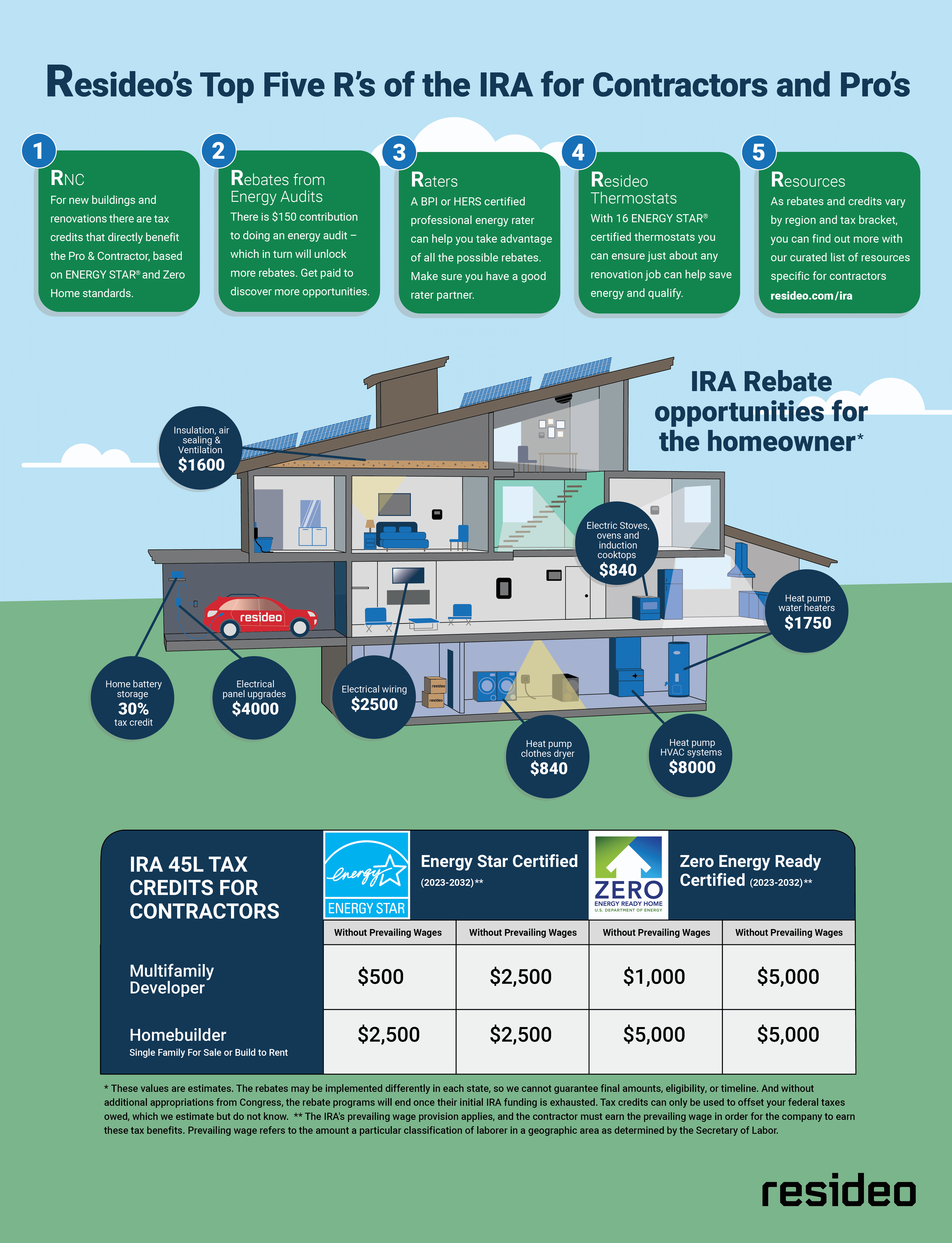 Resideo's Top Five R's of the IRA for Contractors and Pro's

1
RNC
For new buildings and renovations there are tax credits that directly benefit the Pro & Contractor, based on ENERGY STAR® and Zero Home standards.

2
Rebates from Energy Audits
There is $150 contribution to doing an energy audit – which in turn will unlock more rebates. Get paid to discover more opportunities.

3
Raters
A BPI or HERS certified professional energy rater can help you take advantage of all the possible rebates. Make sure you have a good rater partner.

4
Resideo Thermostats
With 16 ENERGY STAR® certified thermostats you can ensure just about any renovation job can help save energy and qualify.

5
Resources
As rebates and credits vary by region and tax bracket, you can find out more with our curated list of resources specific for contractors
resideo.com/ira

IRA Rebate opportunities for the homeowner*

Insulation, air sealing & Ventilation
$1600

Electric Stoves, ovens and induction cooktops
$840

Heat pump water heaters
$1750

resideo

Home battery storage
30%
tax credit

Electrical panel upgrades
$4000

Electrical wiring
$2500

resideo
resideo

Heat pump clothes dryer
$840

Heat pump HVAC systems
$8000

IRA 45L TAX CREDITS FOR CONTRACTORS

energy
ENERGY STAR
Energy Star Certified (2023-2032)**

ZERO
ENERGY READY HOME
U.S. DEPARTMENT OF ENERGY
Zero Energy Ready Certified (2023-2032)**

| | Without Prevailing Wages | Without Prevailing Wages | Without Prevailing Wages | Without Prevailing Wages |
|---|---|---|---|---|
| Multifamily Developer | $500 | $2,500 | $1,000 | $5,000 |
| Homebuilder Single Family For Sale or Build to Rent | $2,500 | $2,500 | $5,000 | $5,000 |

* These values are estimates. The rebates may be implemented differently in each state, so we cannot guarantee final amounts, eligibility, or timeline. And without additional appropriations from Congress, the rebate programs will end once their initial IRA funding is exhausted. Tax credits can only be used to offset your federal taxes owed, which we estimate but do not know. ** The IRA's prevailing wage provision applies, and the contractor must earn the prevailing wage in order for the company to earn these tax benefits. Prevailing wage refers to the amount a particular classification of laborer in a geographic area as determined by the Secretary of Labor.

resideo